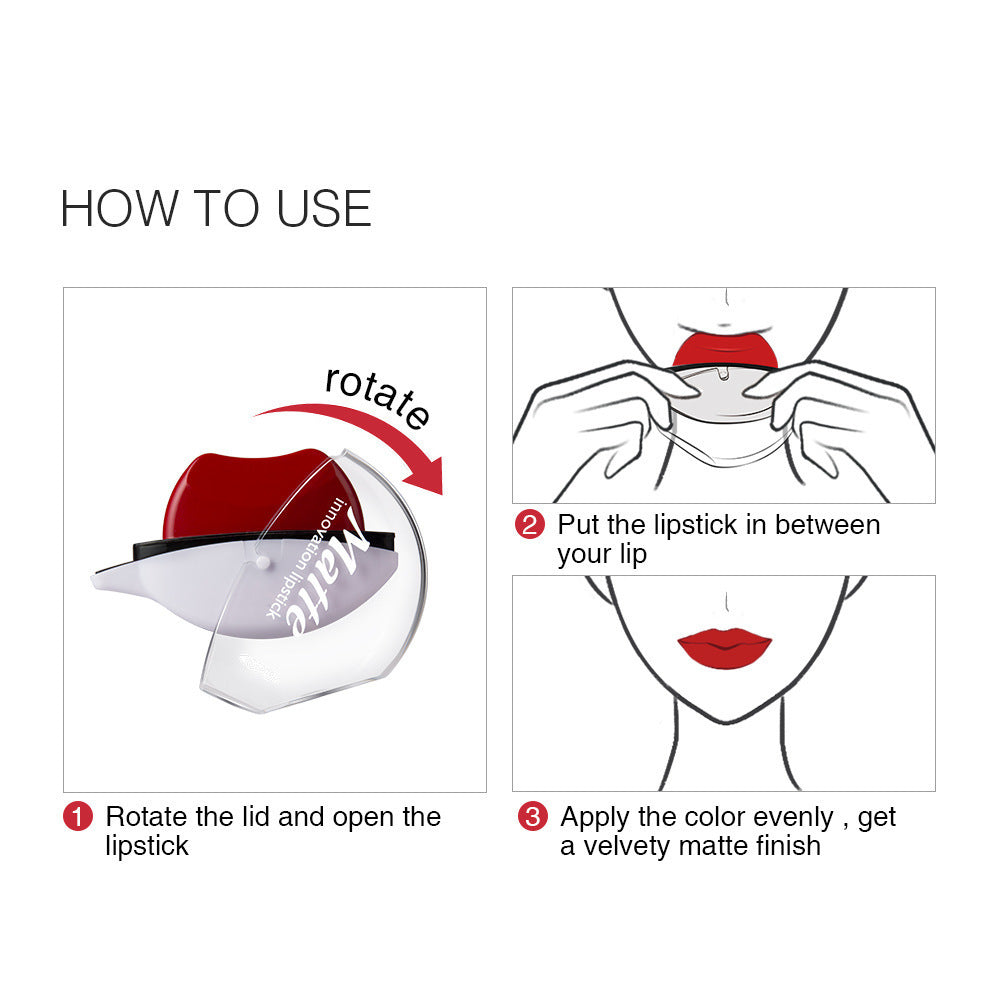 HOW TO USE

rotate

Matte
innovation lipstick

1 Rotate the lid and open the lipstick

2 Put the lipstick in between your lip

3 Apply the color evenly , get a velvety matte finish