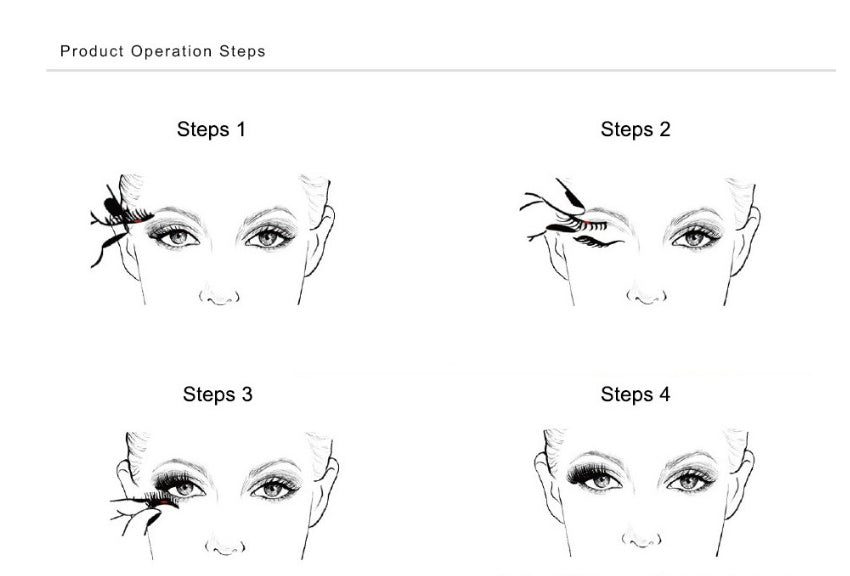 Product Operation Steps

Steps 1

Steps 2

Steps 3

Steps 4